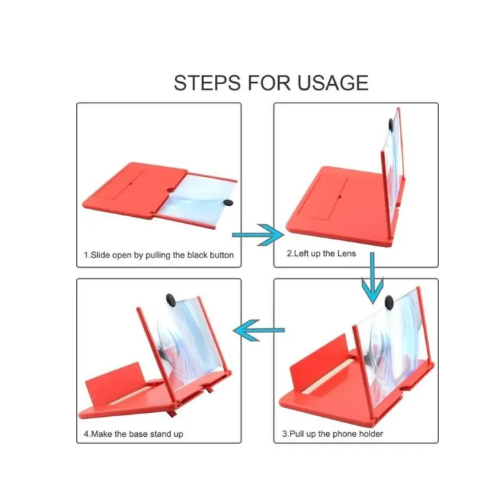 STEPS FOR USAGE

1.Slide open by pulling the black button

2.Left up the Lens

3.Pull up the phone holder

4.Make the base stand up